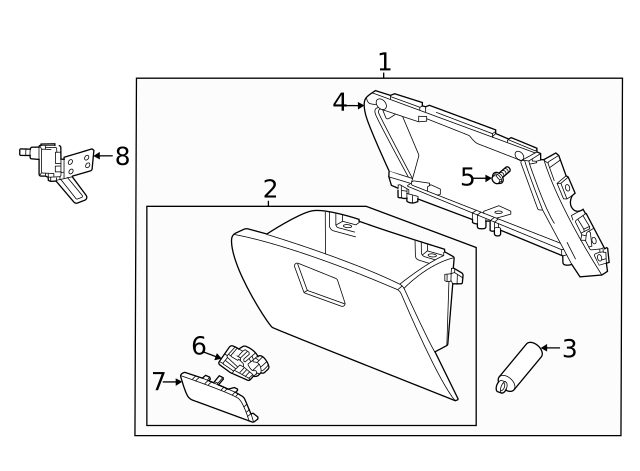 1
4
8
5
2
6
3
7