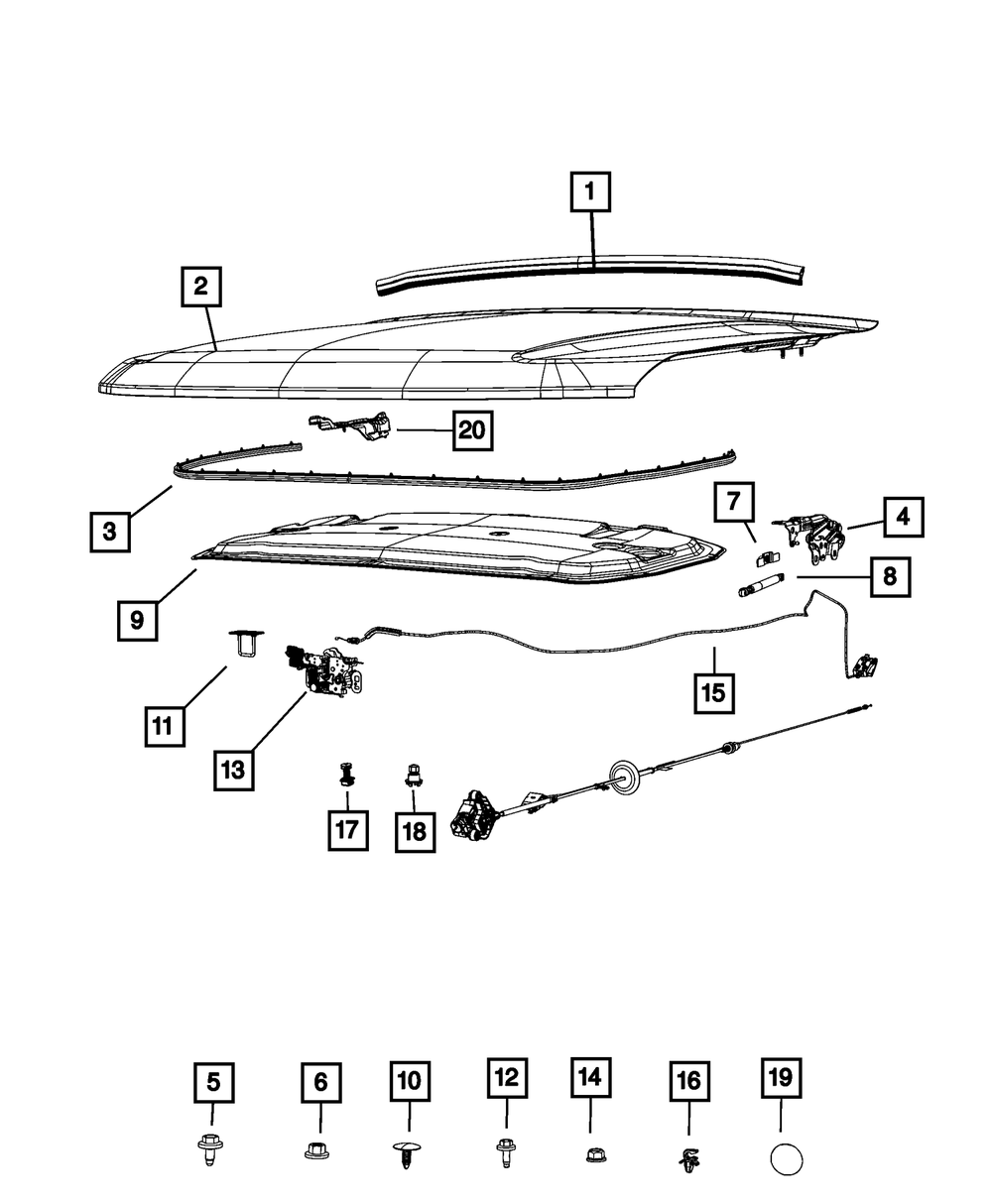 1
2
20
3
7
4
8
9
11
13
15
17
18
5
6
10
12
14
16
19