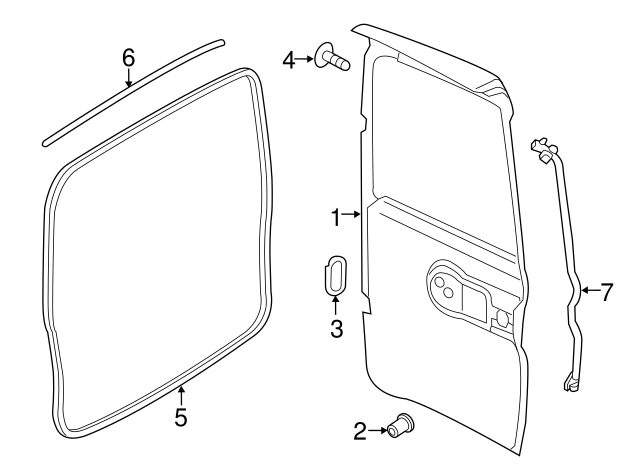 6
4
1
3
7
5
2