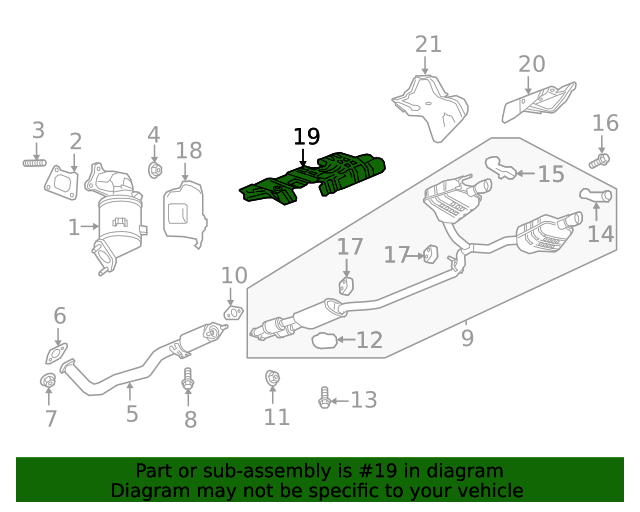 21
20
3
2
4
18
19
16
15
1
14
17
17
10
6
12
9
7
5
8
11
13

Part or sub-assembly is #19 in diagram
Diagram may not be specific to your vehicle