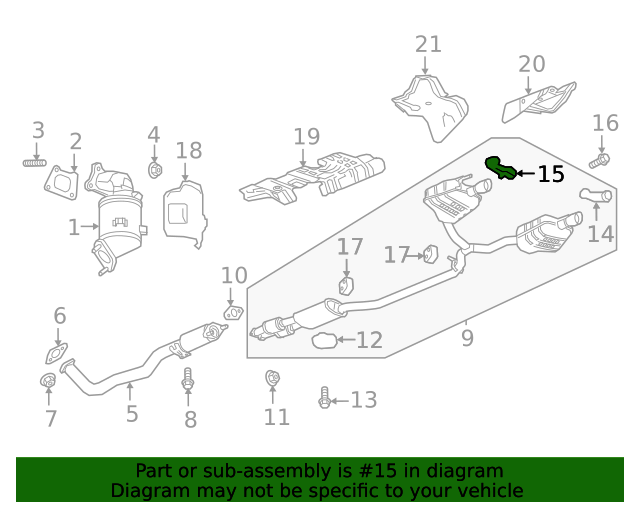 21
20
3
2
4
18
19
16
15
1
14
17
17
10
6
12
9
7
5
8
11
13

Part or sub-assembly is #15 in diagram
Diagram may not be specific to your vehicle