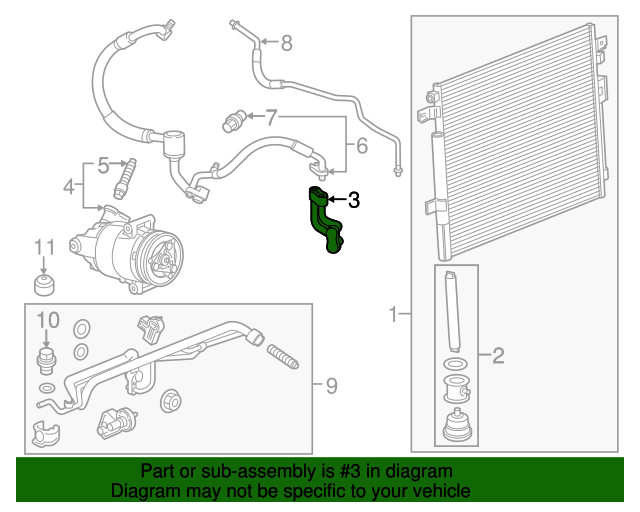 8
7
6
5
4
3
11
10
9
1
2
Part or sub-assembly is #3 in diagram
Diagram may not be specific to your vehicle