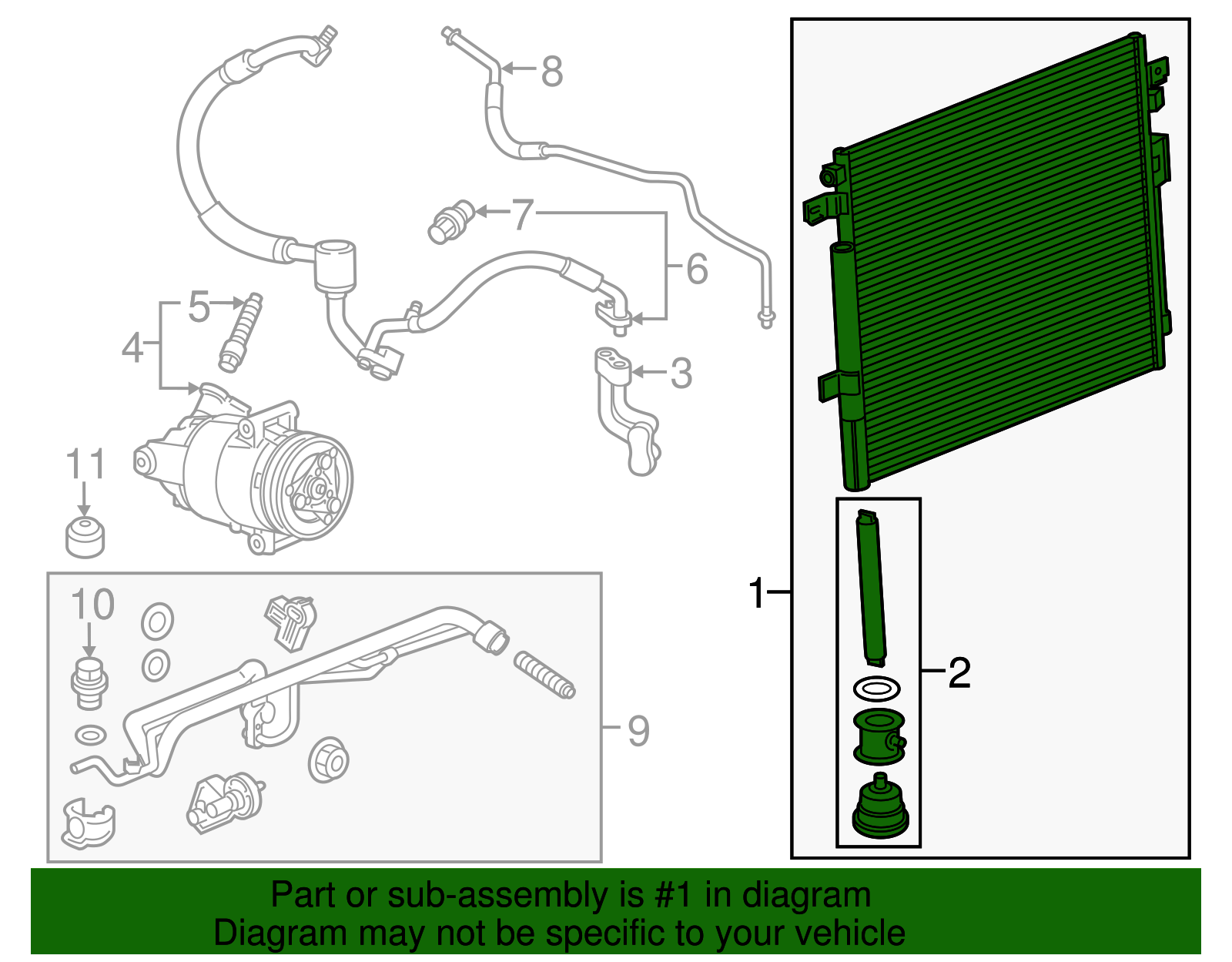 8
7
6
5
4
3
11
10
9
1
2
Part or sub-assembly is #1 in diagram
Diagram may not be specific to your vehicle