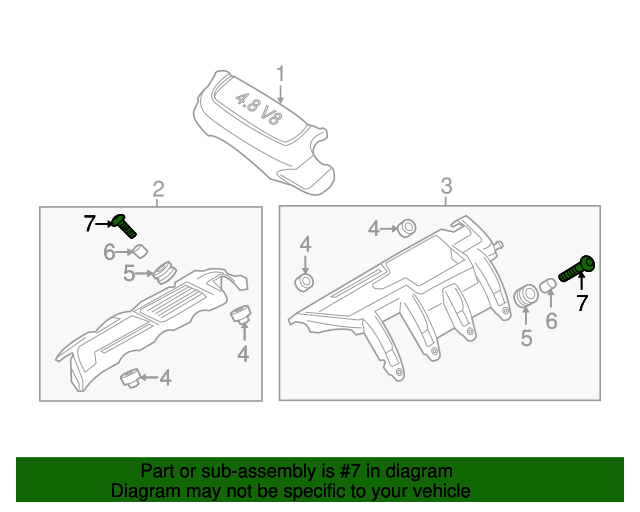 1
4.8 V8
2
7
6
5
4
4
3
4
4
7
6
5

Part or sub-assembly is #7 in diagram
Diagram may not be specific to your vehicle