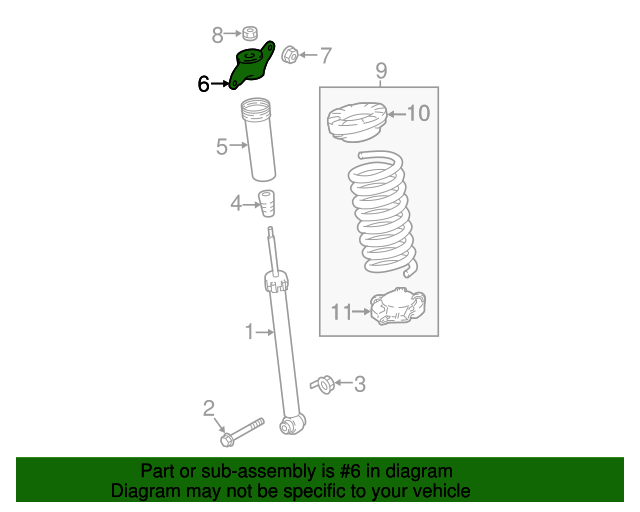 8
7
6
9
10
5
4
11
1
3
2

Part or sub-assembly is #6 in diagram
Diagram may not be specific to your vehicle