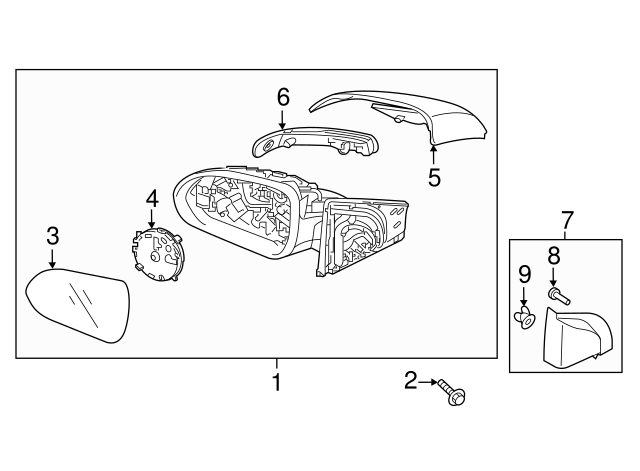 6
5
4
3
7
8
9
1
2