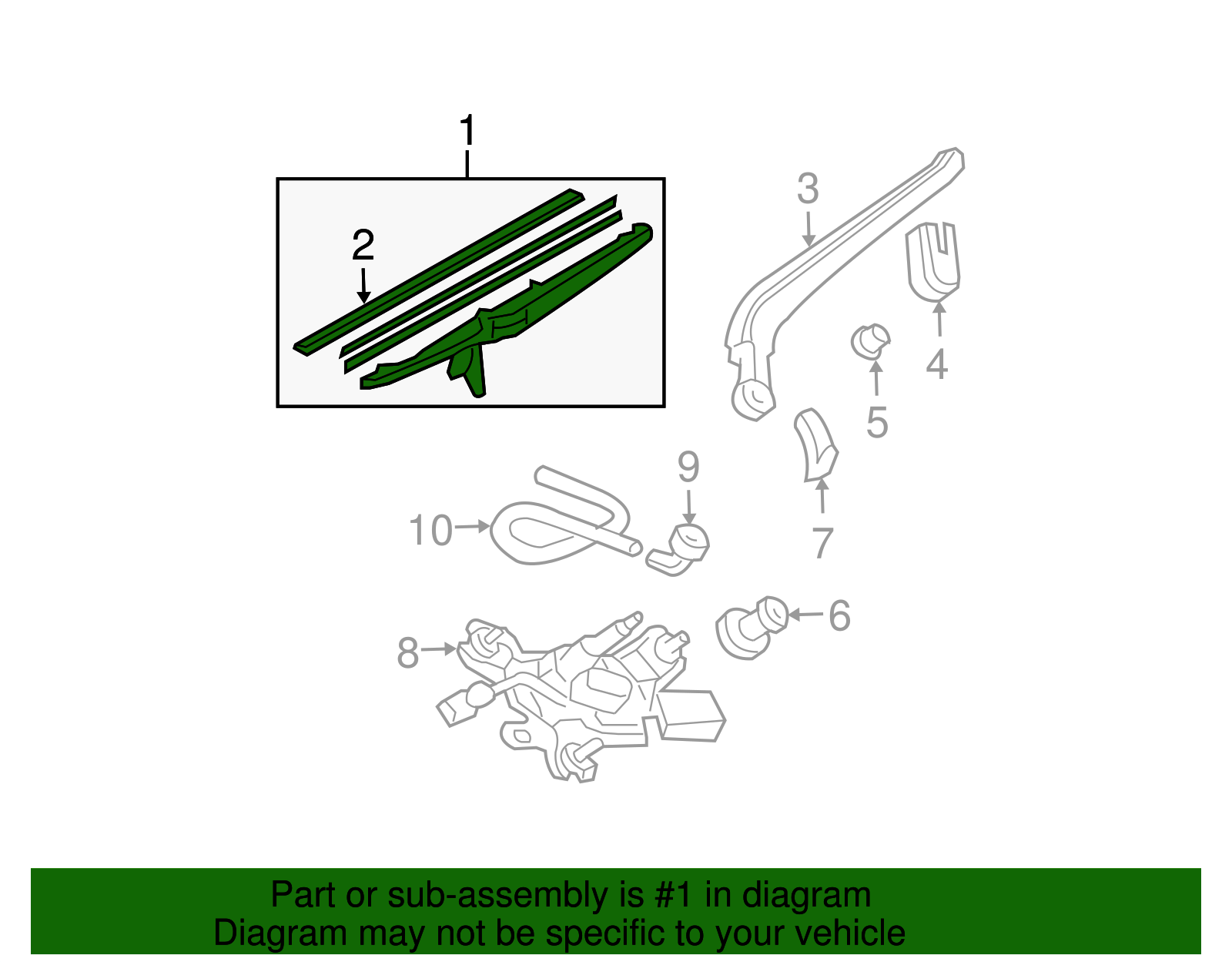 1
2
3
4
5
9
10
7
6
8

Part or sub-assembly is #1 in diagram
Diagram may not be specific to your vehicle