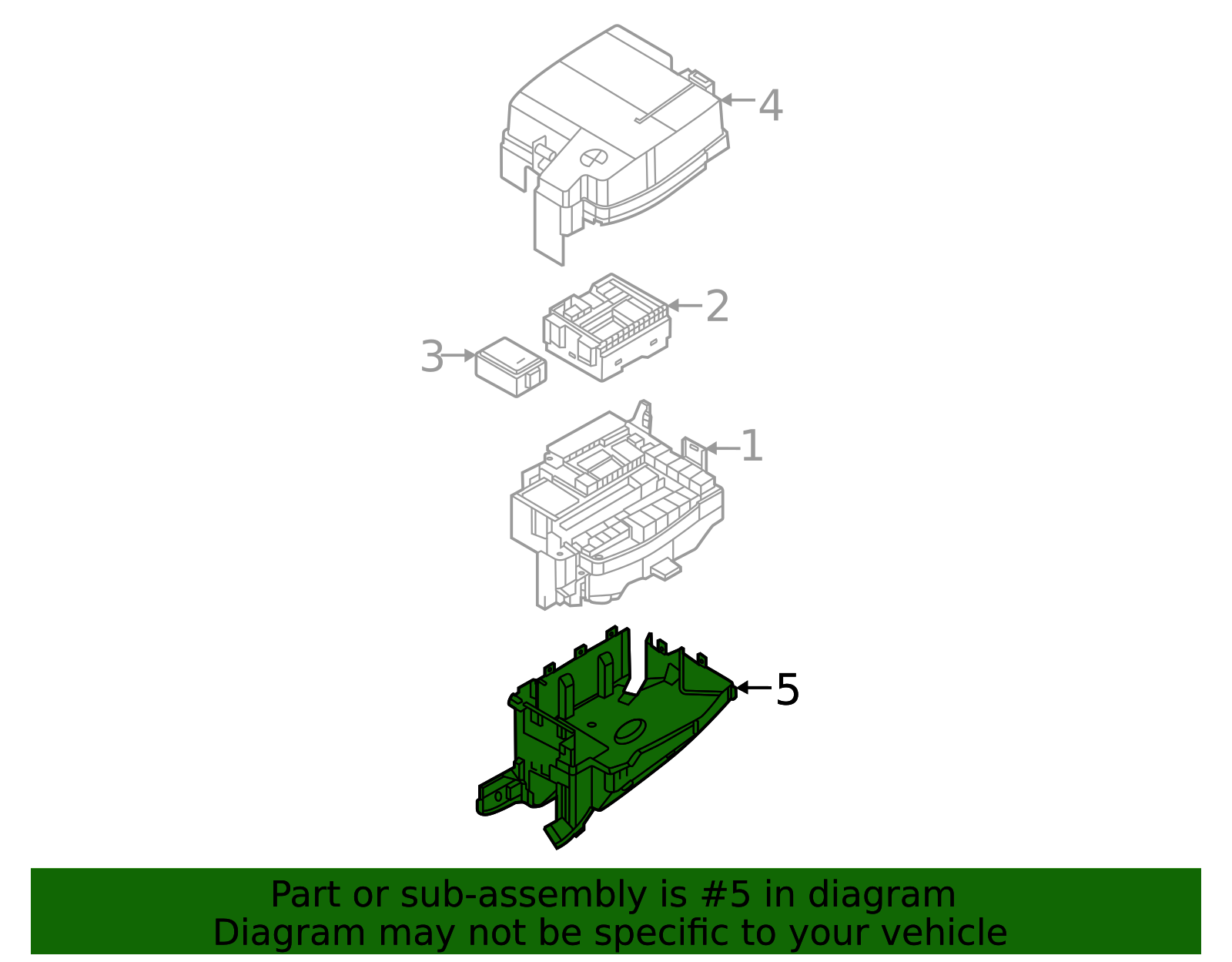 4
2
3
1
5
Part or sub-assembly is #5 in diagram
Diagram may not be specific to your vehicle