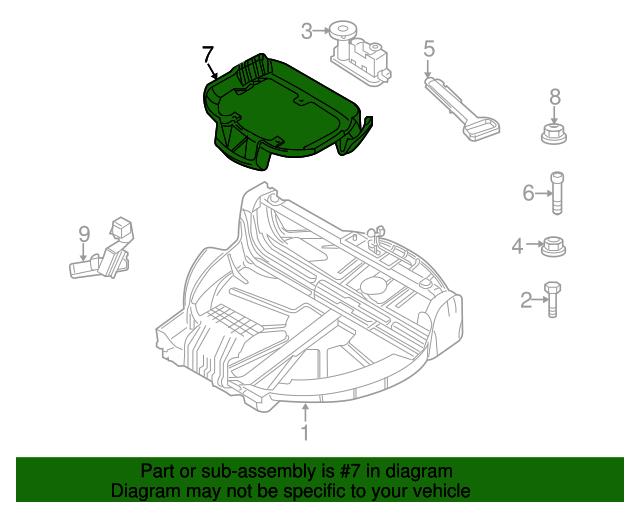 7
3
5
8
6
9
4
2
1

Part or sub-assembly is #7 in diagram
Diagram may not be specific to your vehicle