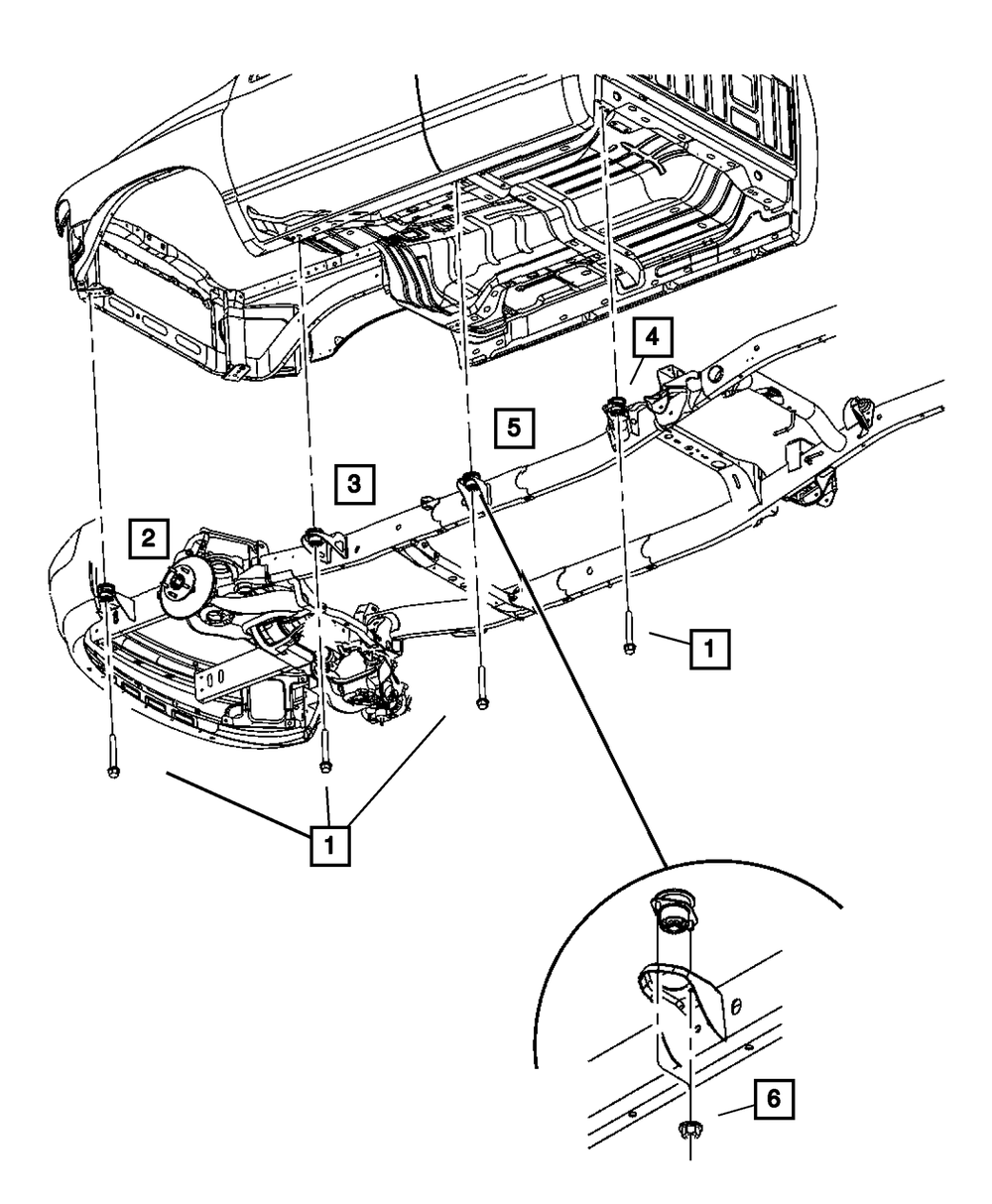 4
5
3
2
1
1
6