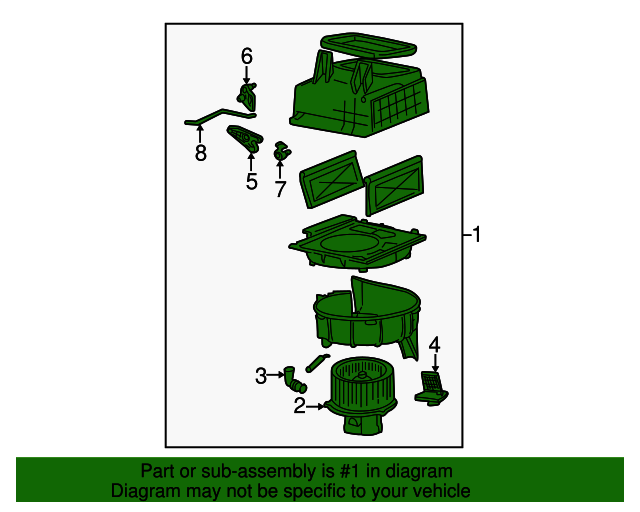 6
8
5
7
1
4
3
2

Part or sub-assembly is #1 in diagram
Diagram may not be specific to your vehicle