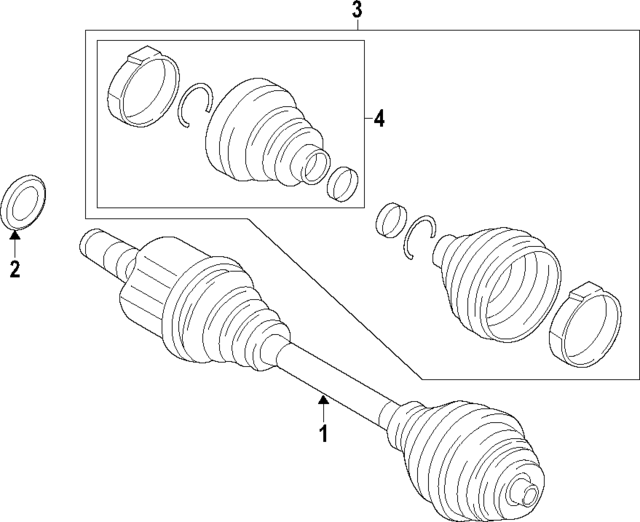 3
4
2
1