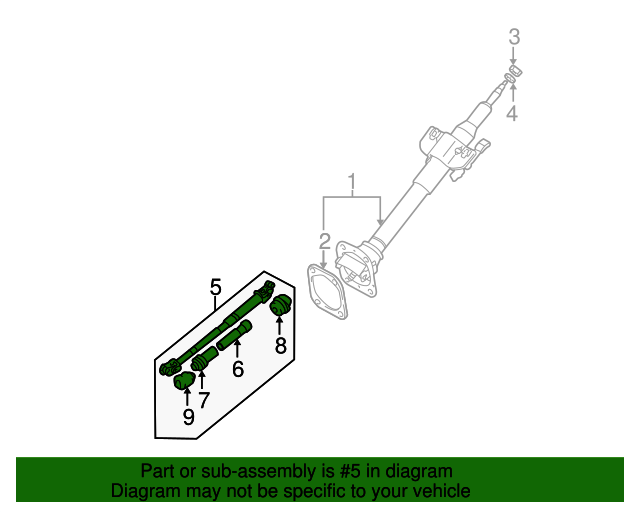 3
4
1
2
5
8
6
7
9

Part or sub-assembly is #5 in diagram
Diagram may not be specific to your vehicle