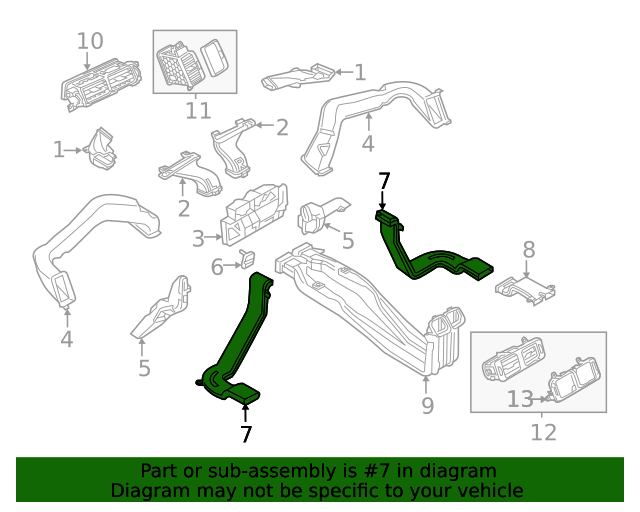 10
11
1
1
2
4
2
7
3
5
6
8
4
5
9
13
12
7

Part or sub-assembly is #7 in diagram
Diagram may not be specific to your vehicle