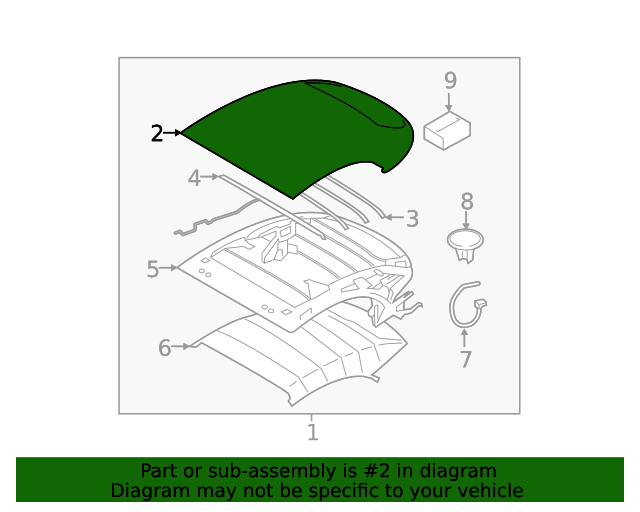 9
2
4
3
8
5
7
6
1

Part or sub-assembly is #2 in diagram
Diagram may not be specific to your vehicle