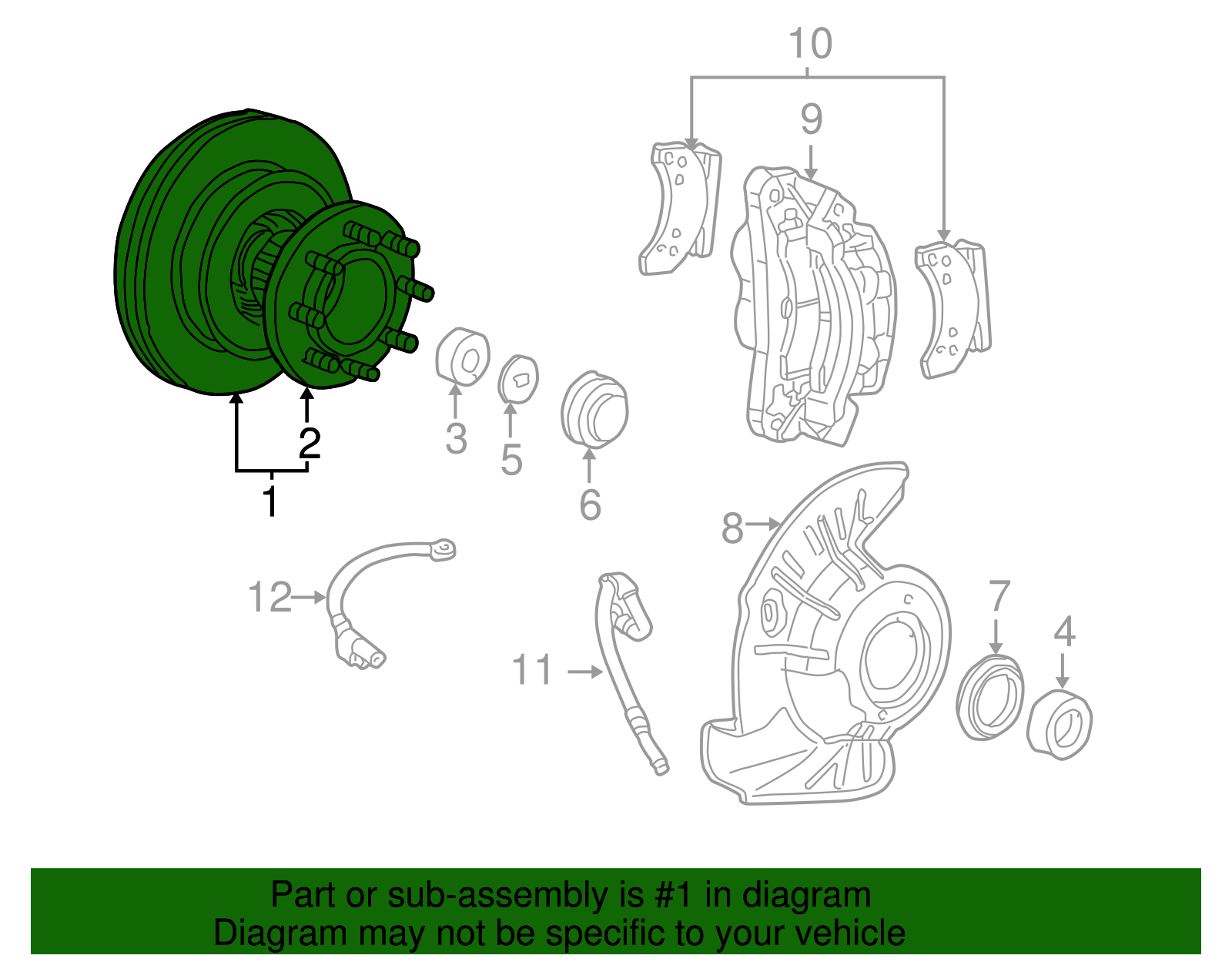 10

9

2

1

3

5

6

8

12

11

7

4

Part or sub-assembly is #1 in diagram
Diagram may not be specific to your vehicle