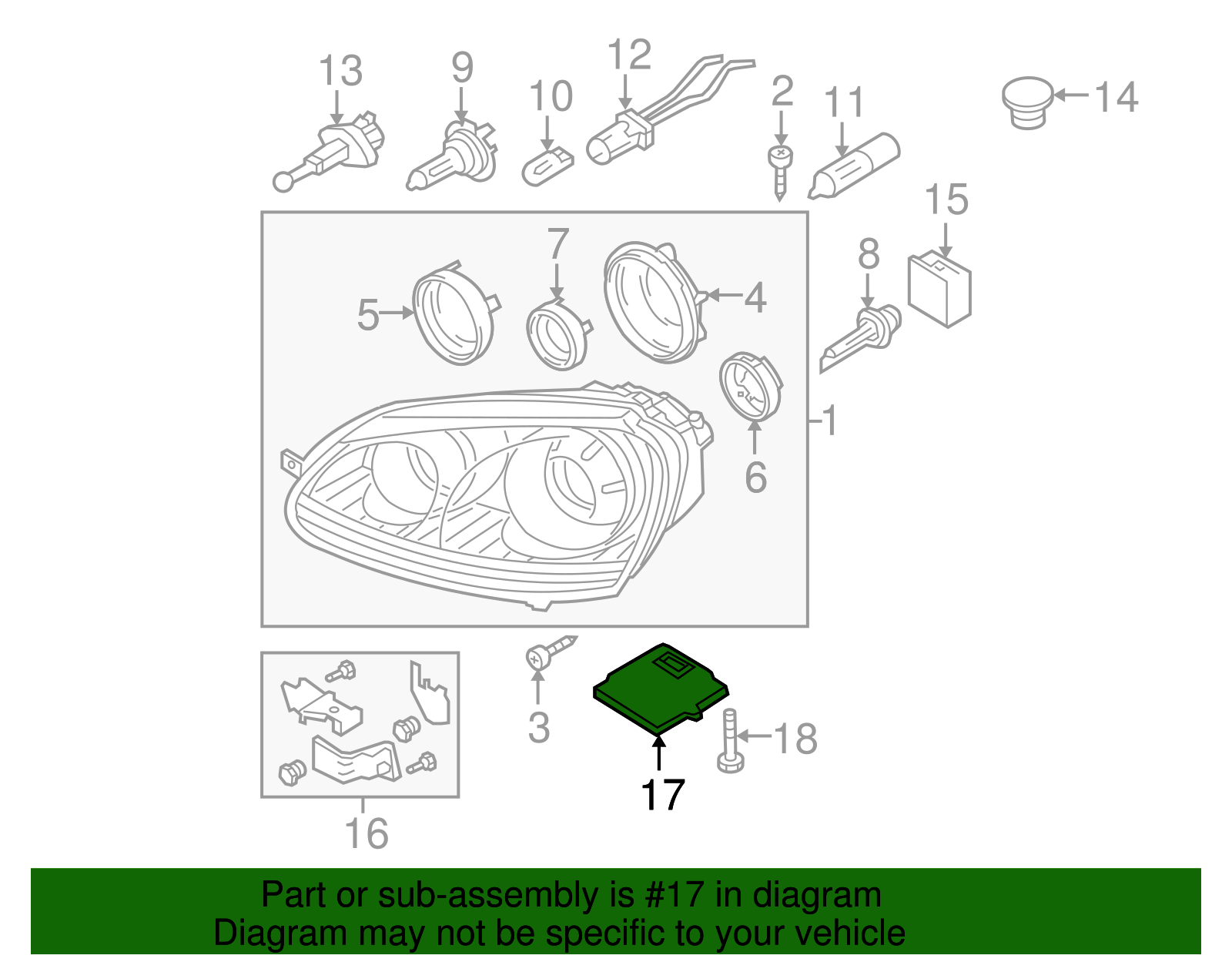 13
9
10
12
2
11
14
15
7
5
4
8
1
6
3
18
17
16

Part or sub-assembly is #17 in diagram
Diagram may not be specific to your vehicle