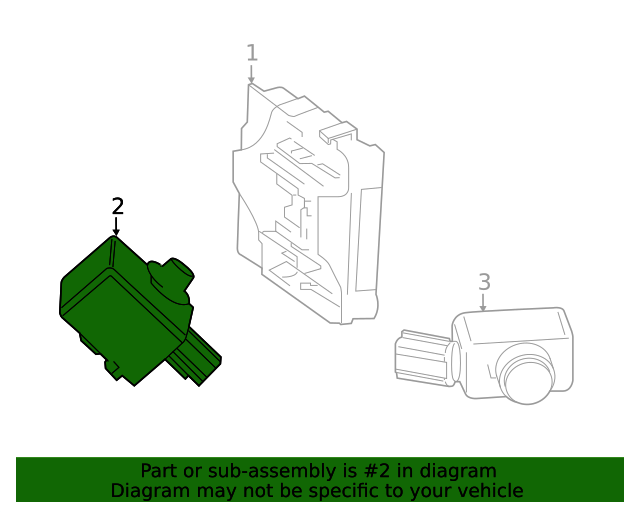 1

2

3

Part or sub-assembly is #2 in diagram
Diagram may not be specific to your vehicle