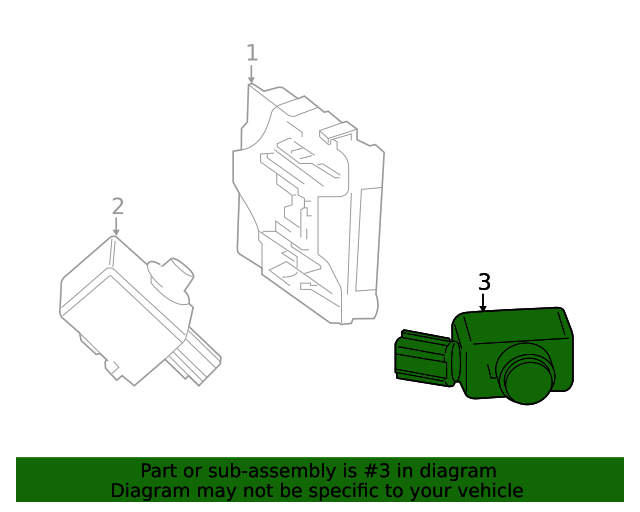 1

2

3

Part or sub-assembly is #3 in diagram
Diagram may not be specific to your vehicle