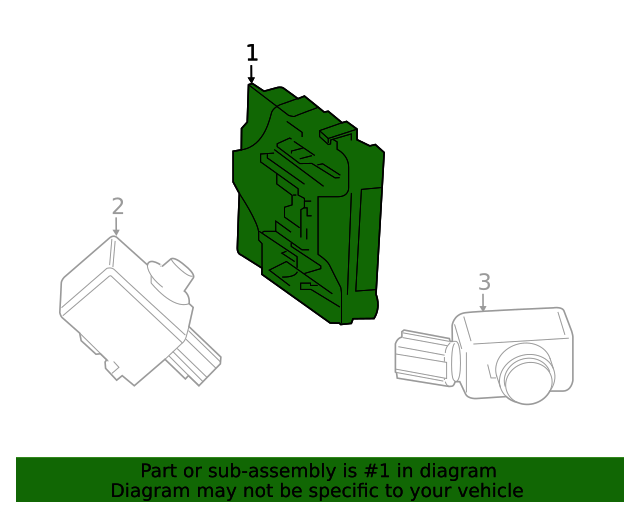 1
2
3
Part or sub-assembly is #1 in diagram
Diagram may not be specific to your vehicle