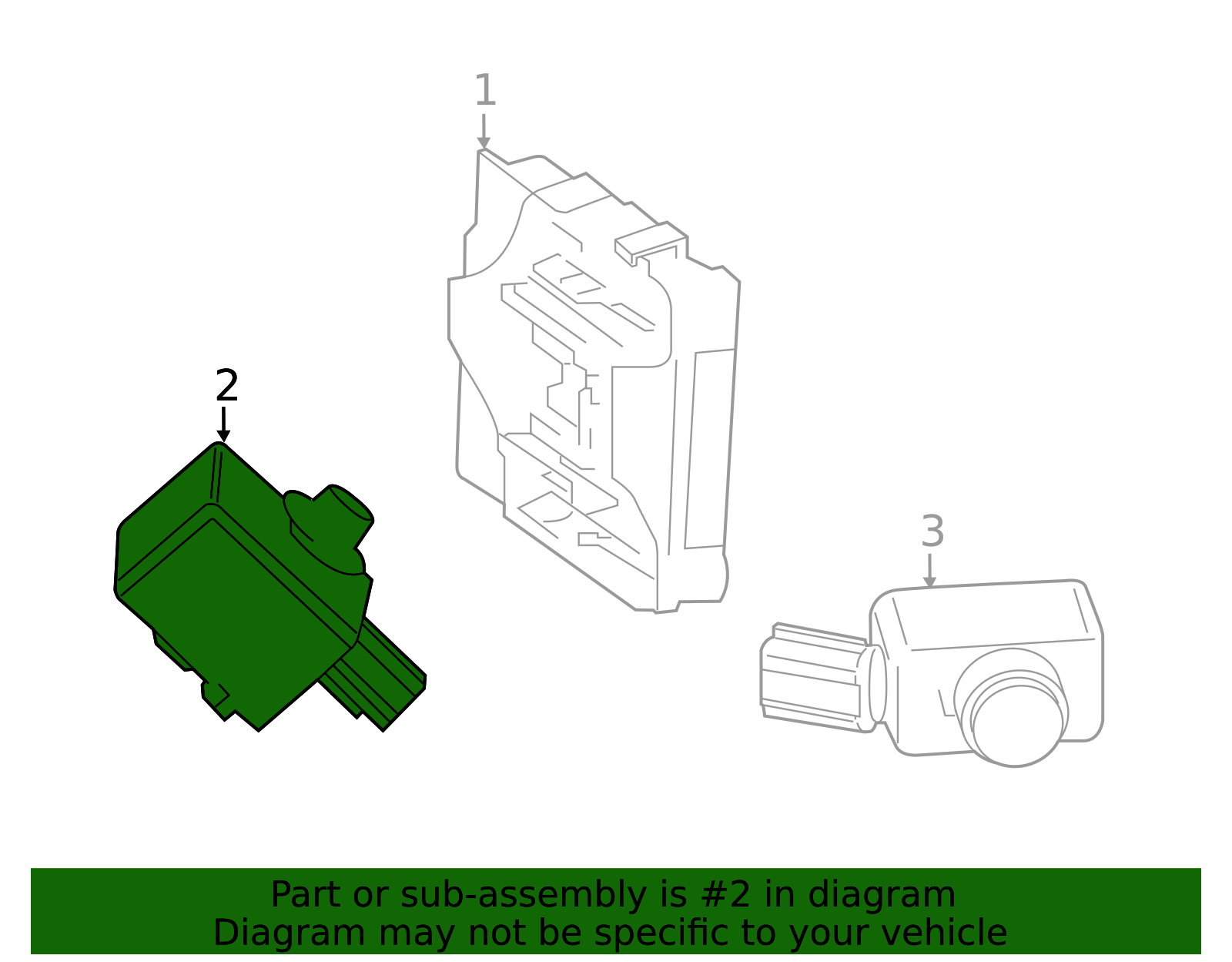 1

2

3

Part or sub-assembly is #2 in diagram
Diagram may not be specific to your vehicle