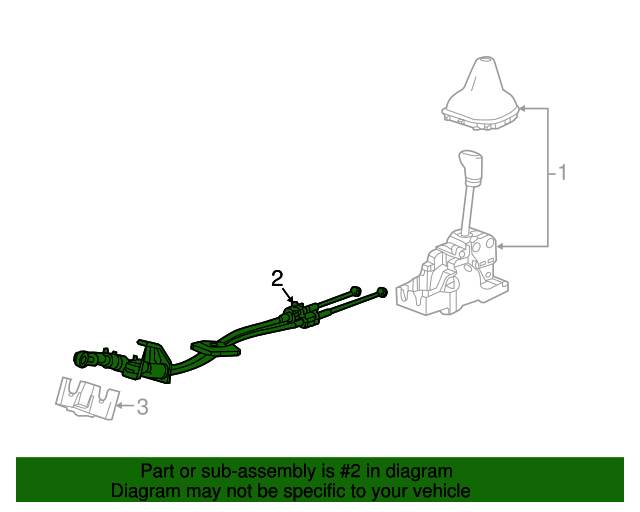 1

2

3

Part or sub-assembly is #2 in diagram
Diagram may not be specific to your vehicle