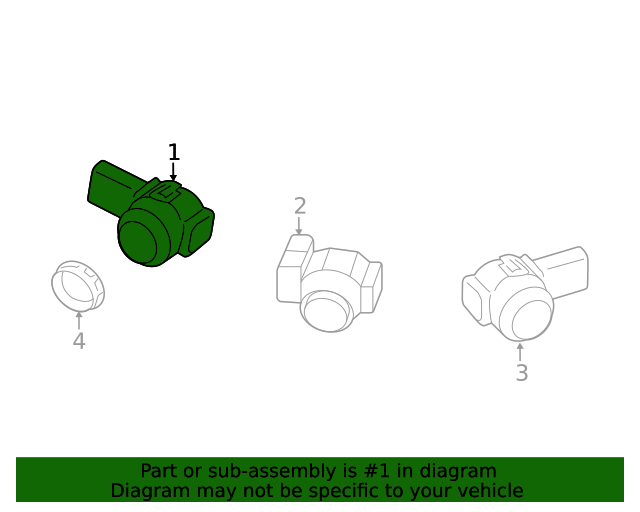 1

2

4

3

Part or sub-assembly is #1 in diagram
Diagram may not be specific to your vehicle