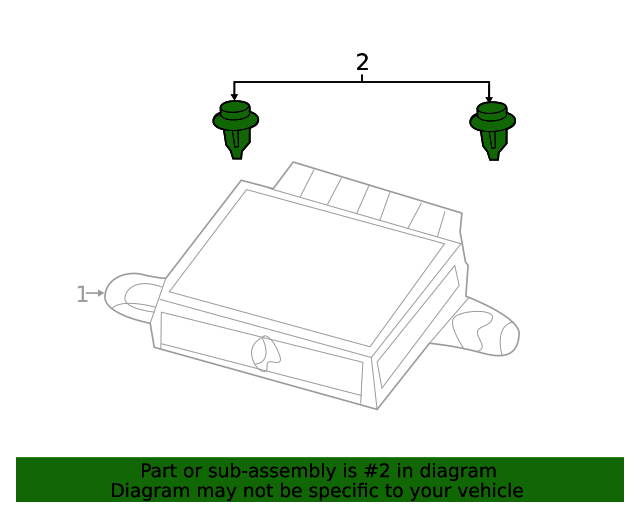 2

1

Part or sub-assembly is #2 in diagram
Diagram may not be specific to your vehicle