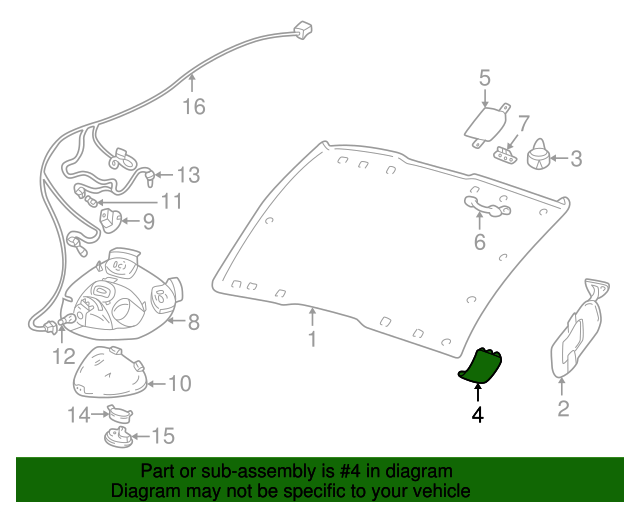 16
5
7
3
13
11
9
6
8
1
12
10
14
15
4
2

Part or sub-assembly is #4 in diagram
Diagram may not be specific to your vehicle