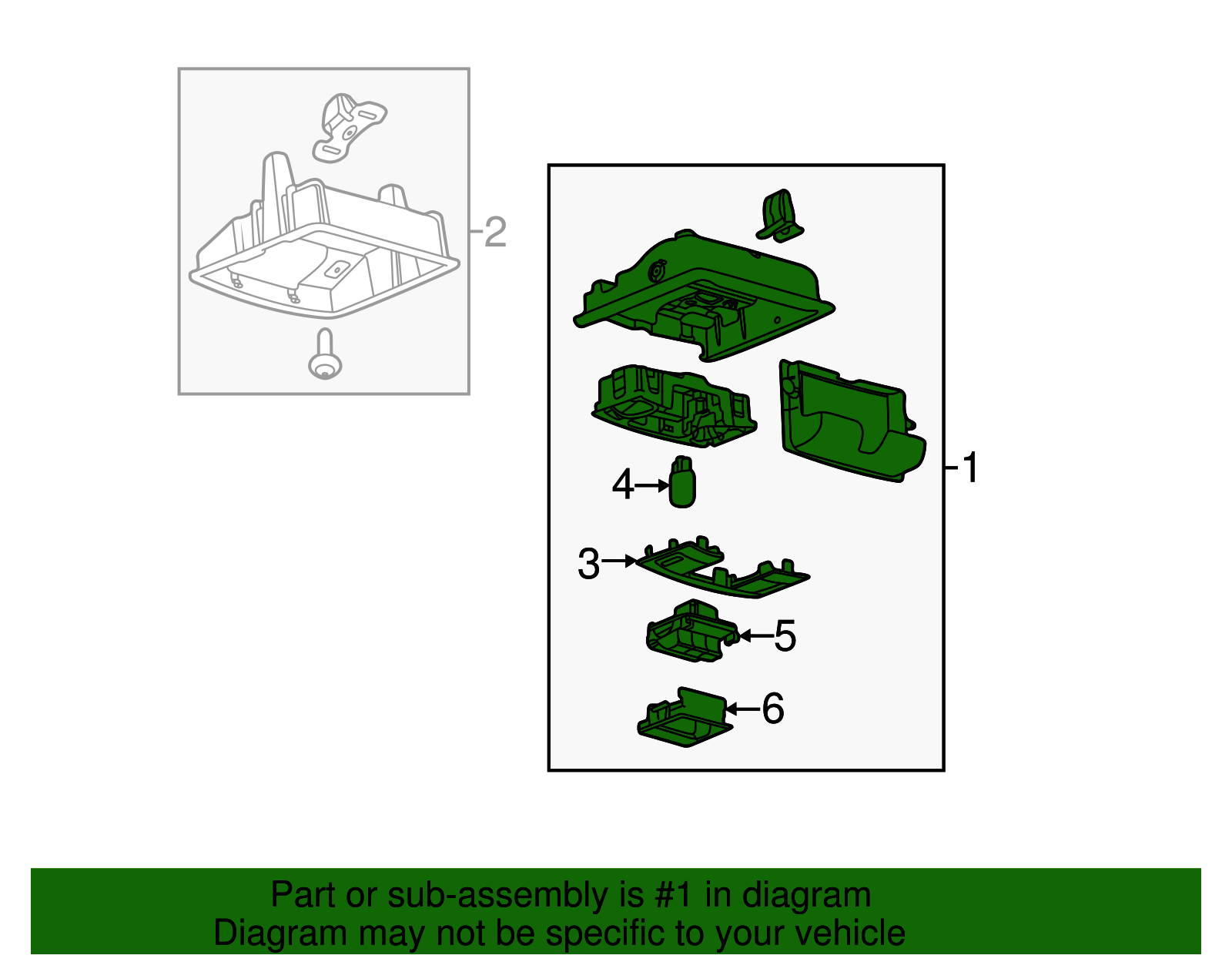 2

1

4

3

5

6

Part or sub-assembly is #1 in diagram
Diagram may not be specific to your vehicle