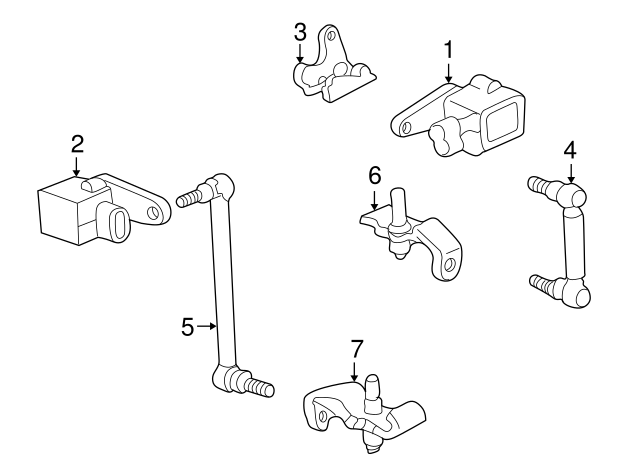 3
1
2
4
6
5
7