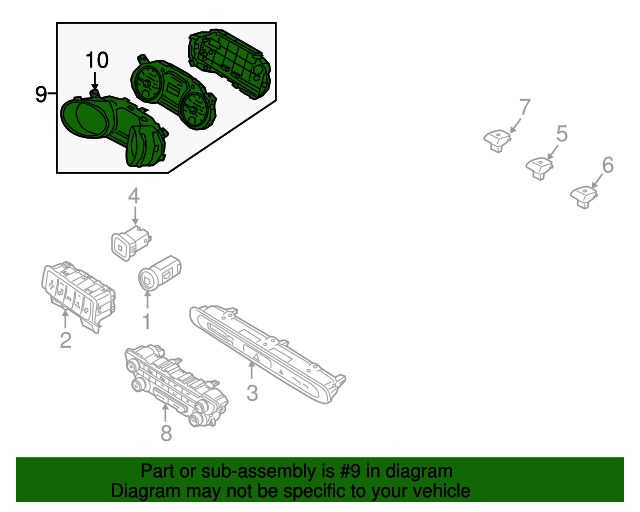 10
9
7
5
6
4
1
2
3
8
Part or sub-assembly is #9 in diagram
Diagram may not be specific to your vehicle