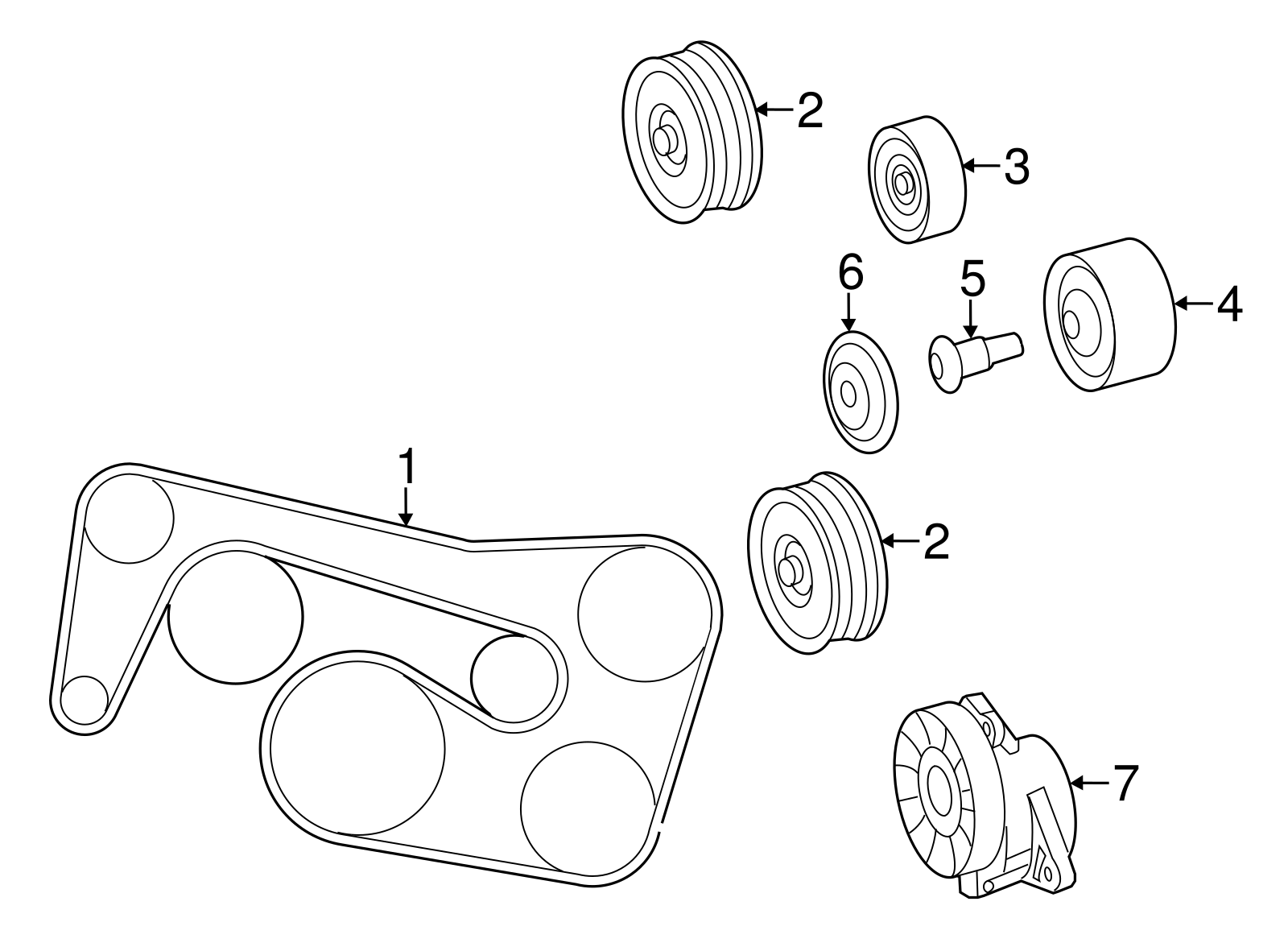 2
3
6
5
4
1
2
7