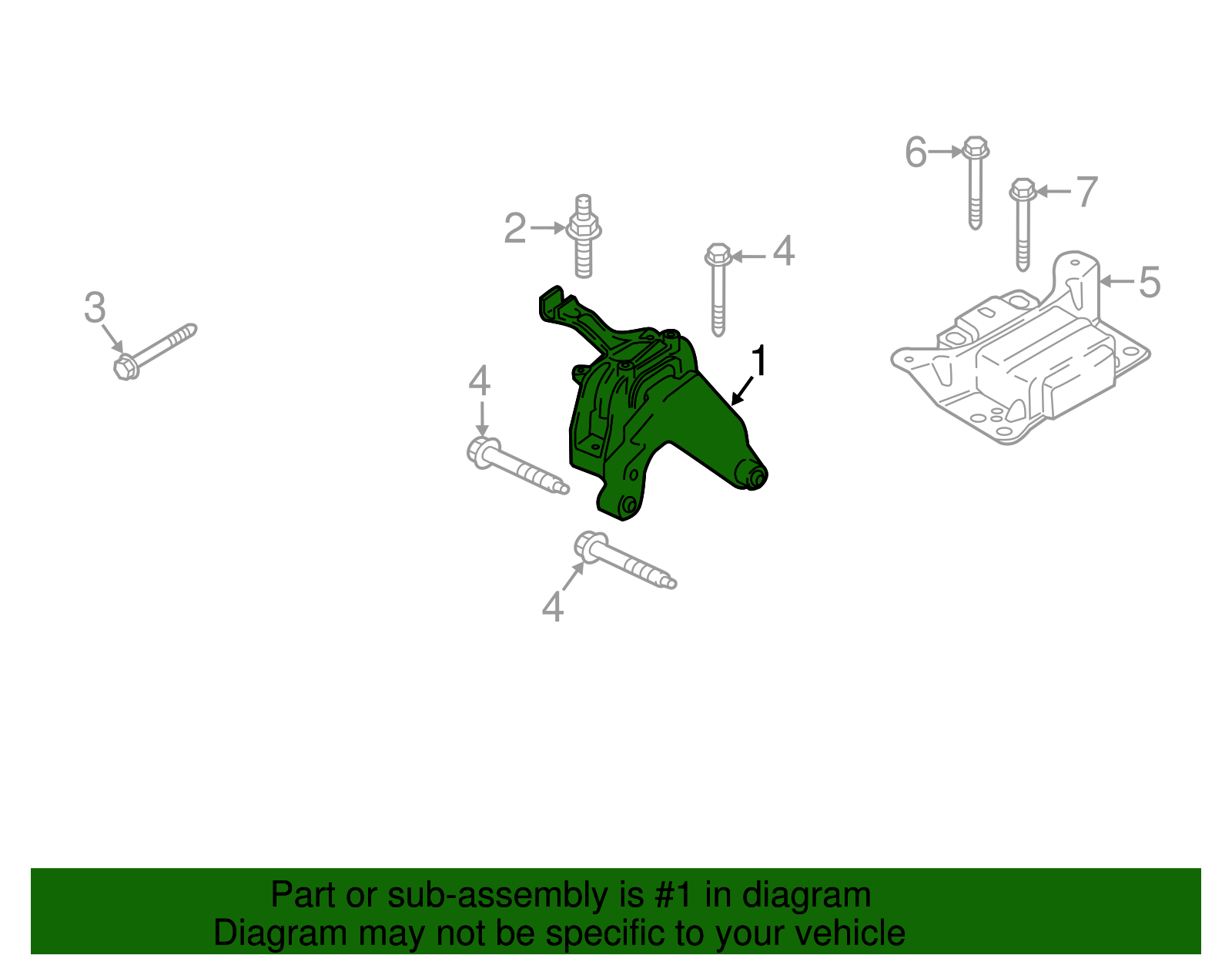 6
7
2
4
5
3
1
4
4

Part or sub-assembly is #1 in diagram
Diagram may not be specific to your vehicle