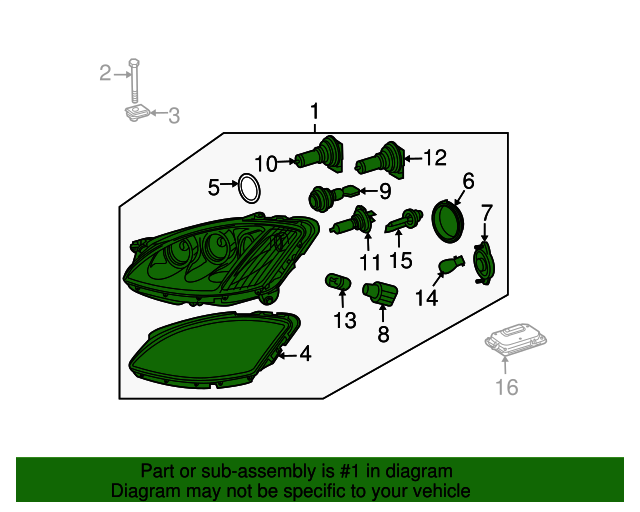 2
3
1
10
12
5
9
6
7
11
15
14
13
8
4
16

Part or sub-assembly is #1 in diagram
Diagram may not be specific to your vehicle