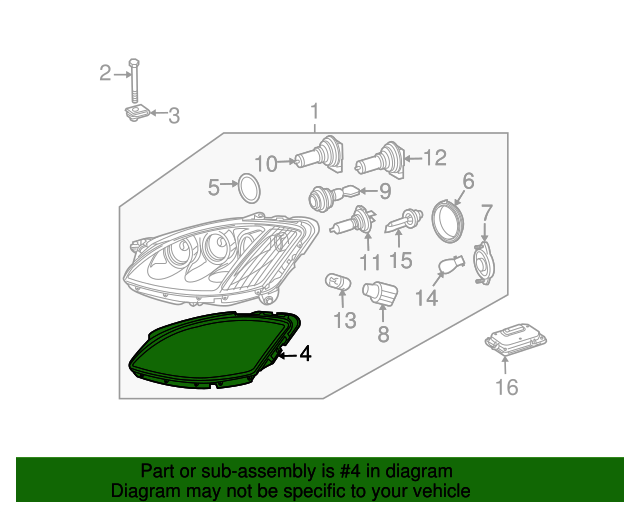 2
3
1
10
12
5
9
6
7
11
15
14
13
8
4
16

Part or sub-assembly is #4 in diagram
Diagram may not be specific to your vehicle