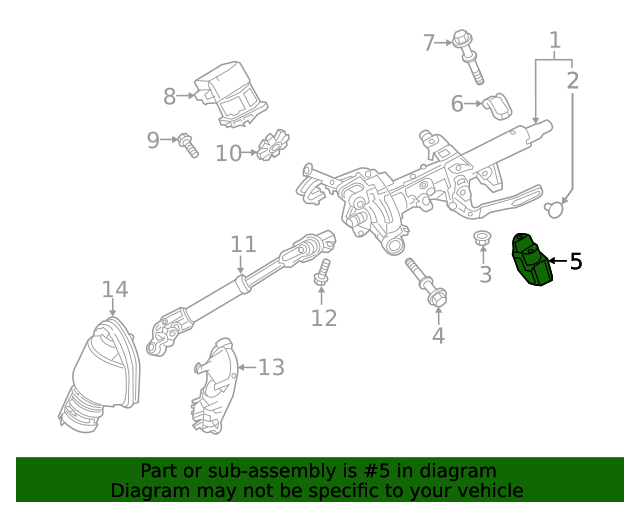 7
1
2
8
6
9
10
11
3
5
14
12
4
13
Part or sub-assembly is #5 in diagram
Diagram may not be specific to your vehicle