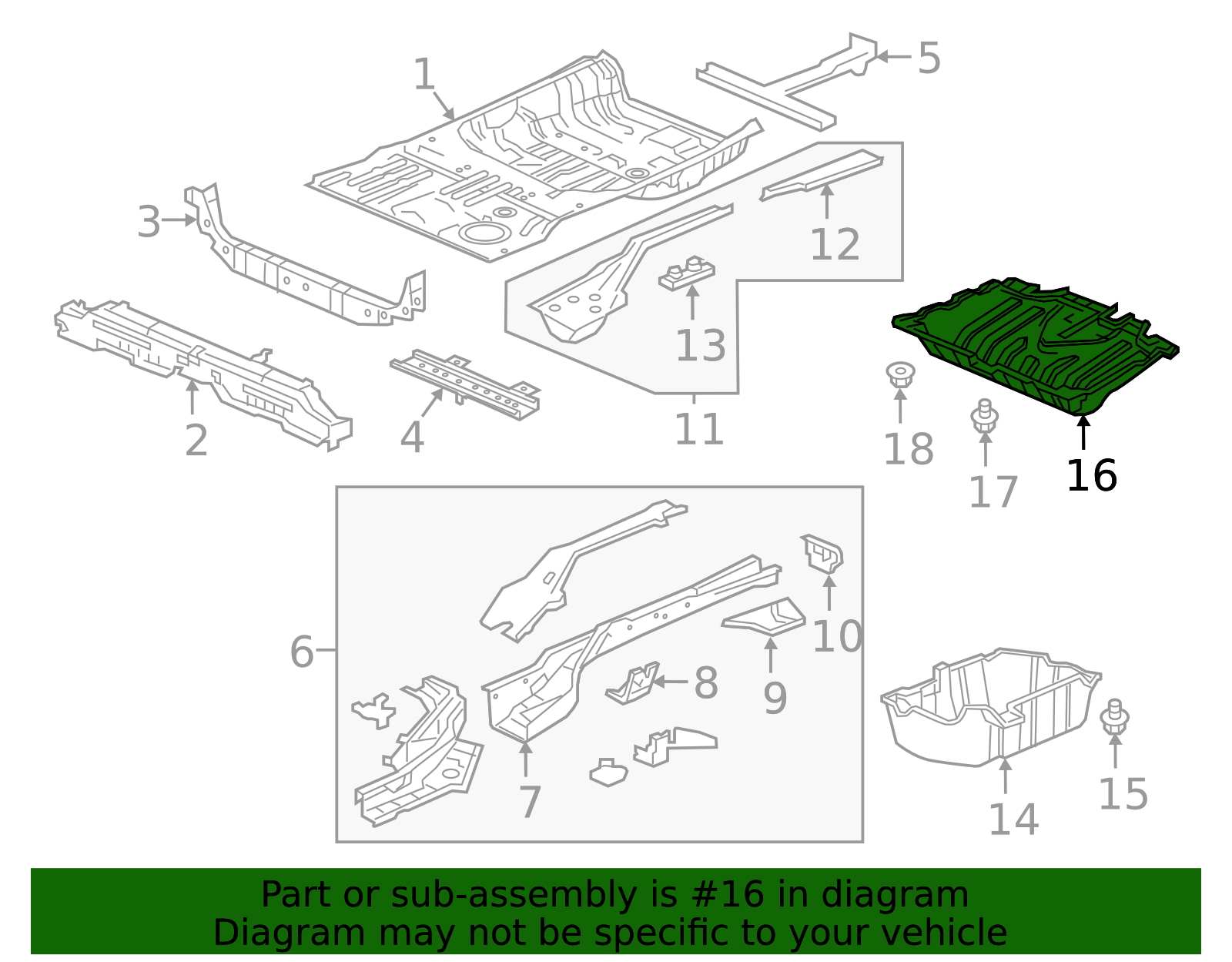 1
5
3
12
13
2
4
11
18
17
16
6
10
8
9
7
14
15

Part or sub-assembly is #16 in diagram
Diagram may not be specific to your vehicle