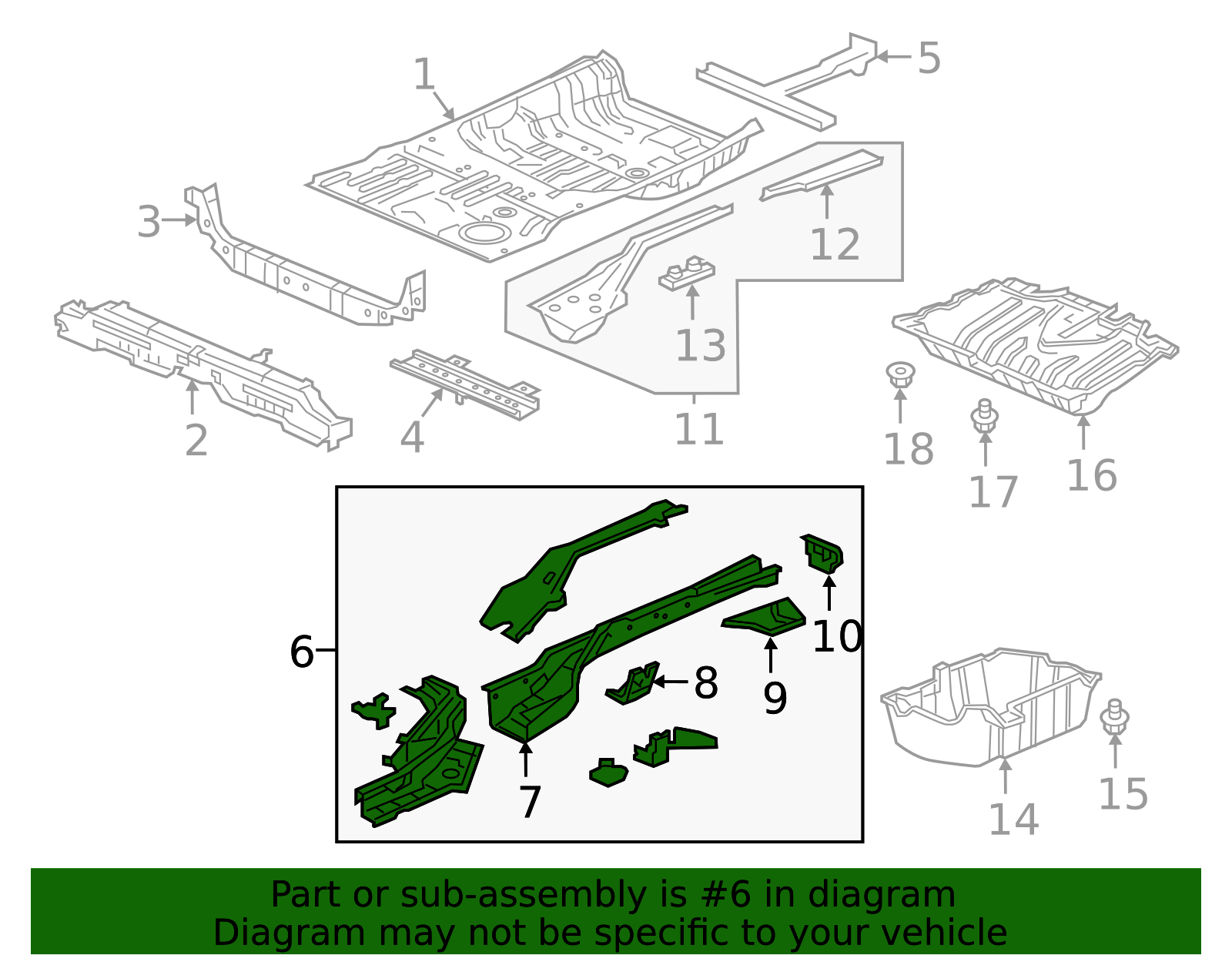 1
5
3
12
13
2
4
11
18
17
16
6
10
8
9
7
14
15

Part or sub-assembly is #6 in diagram
Diagram may not be specific to your vehicle