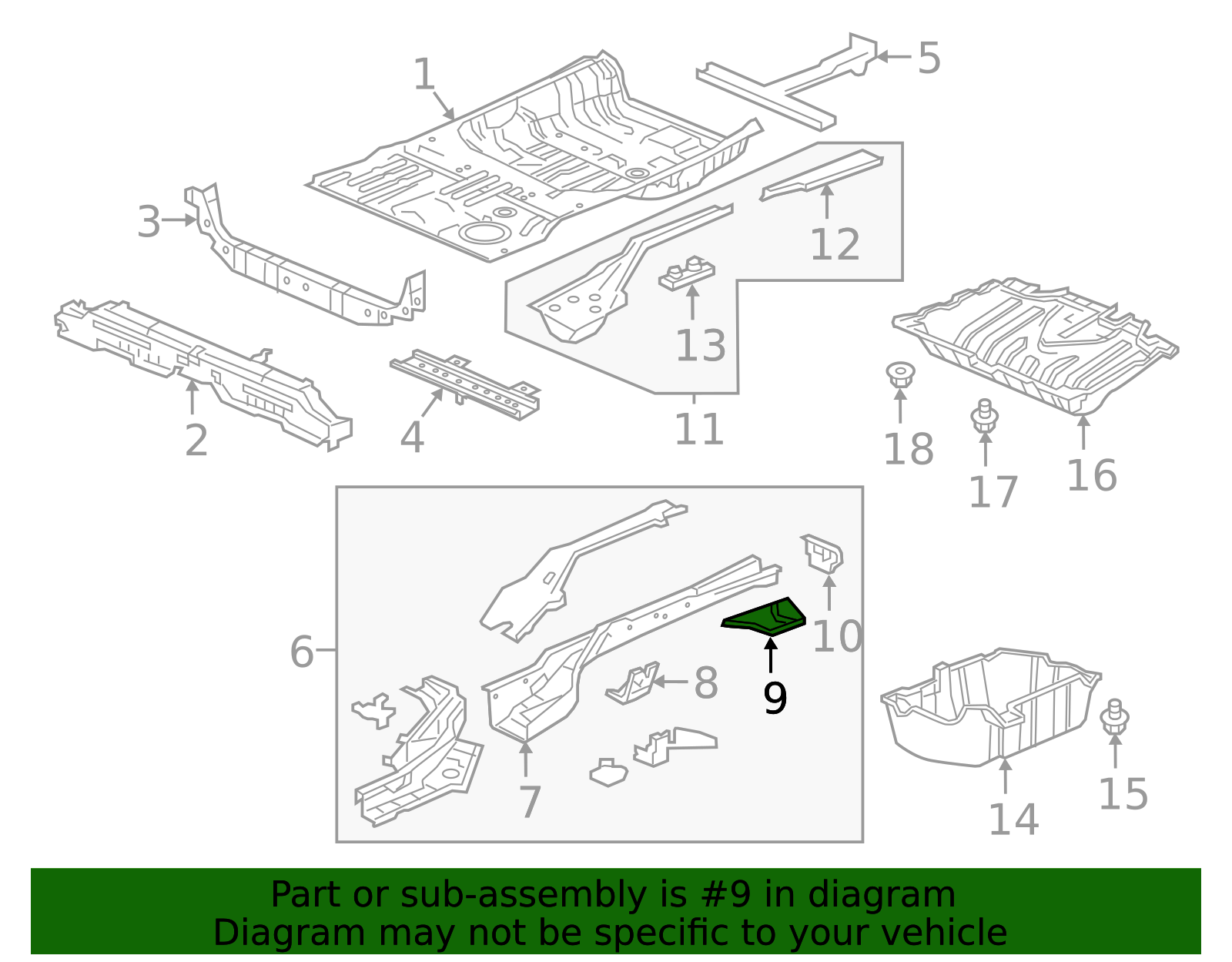 1
5
3
12
13
2
4
11
18
17
16
6
10
8
9
7
14
15

Part or sub-assembly is #9 in diagram
Diagram may not be specific to your vehicle