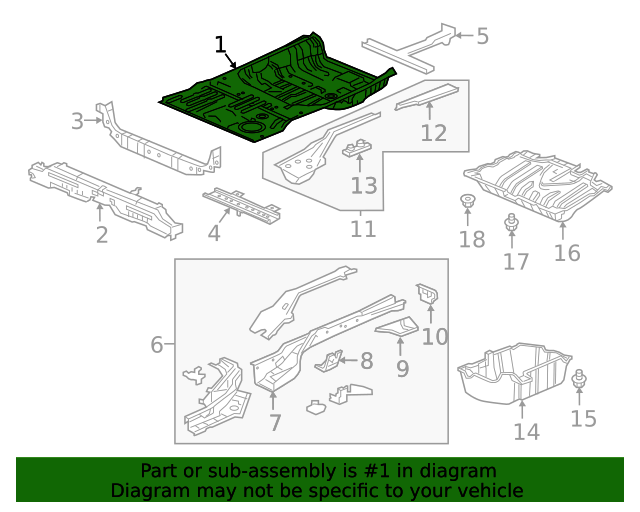 1
5
3
12
13
2
4
11
18
17
16
6
10
8
9
7
14
15

Part or sub-assembly is #1 in diagram
Diagram may not be specific to your vehicle