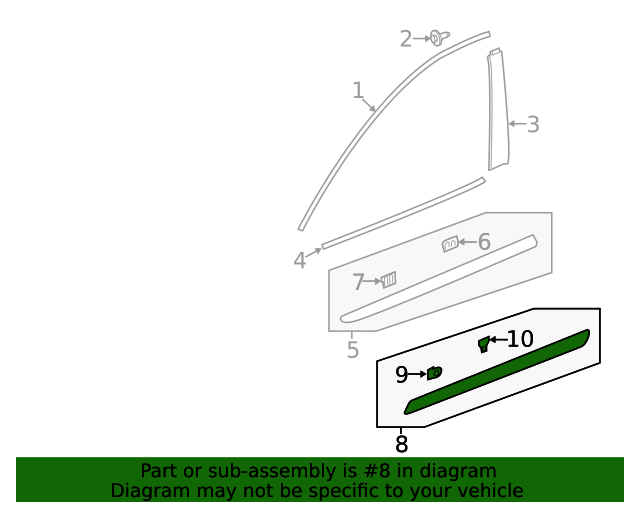 2
1
3
4
6
7
5
10
9
8

Part or sub-assembly is #8 in diagram
Diagram may not be specific to your vehicle