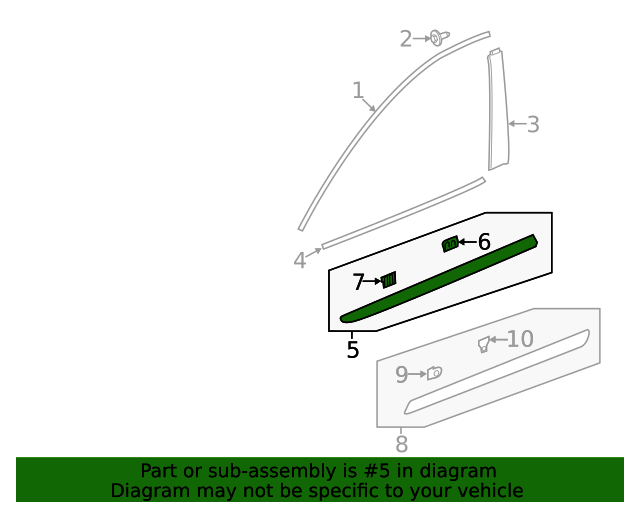 2
1
3
4
6
7
5
10
9
8

Part or sub-assembly is #5 in diagram
Diagram may not be specific to your vehicle