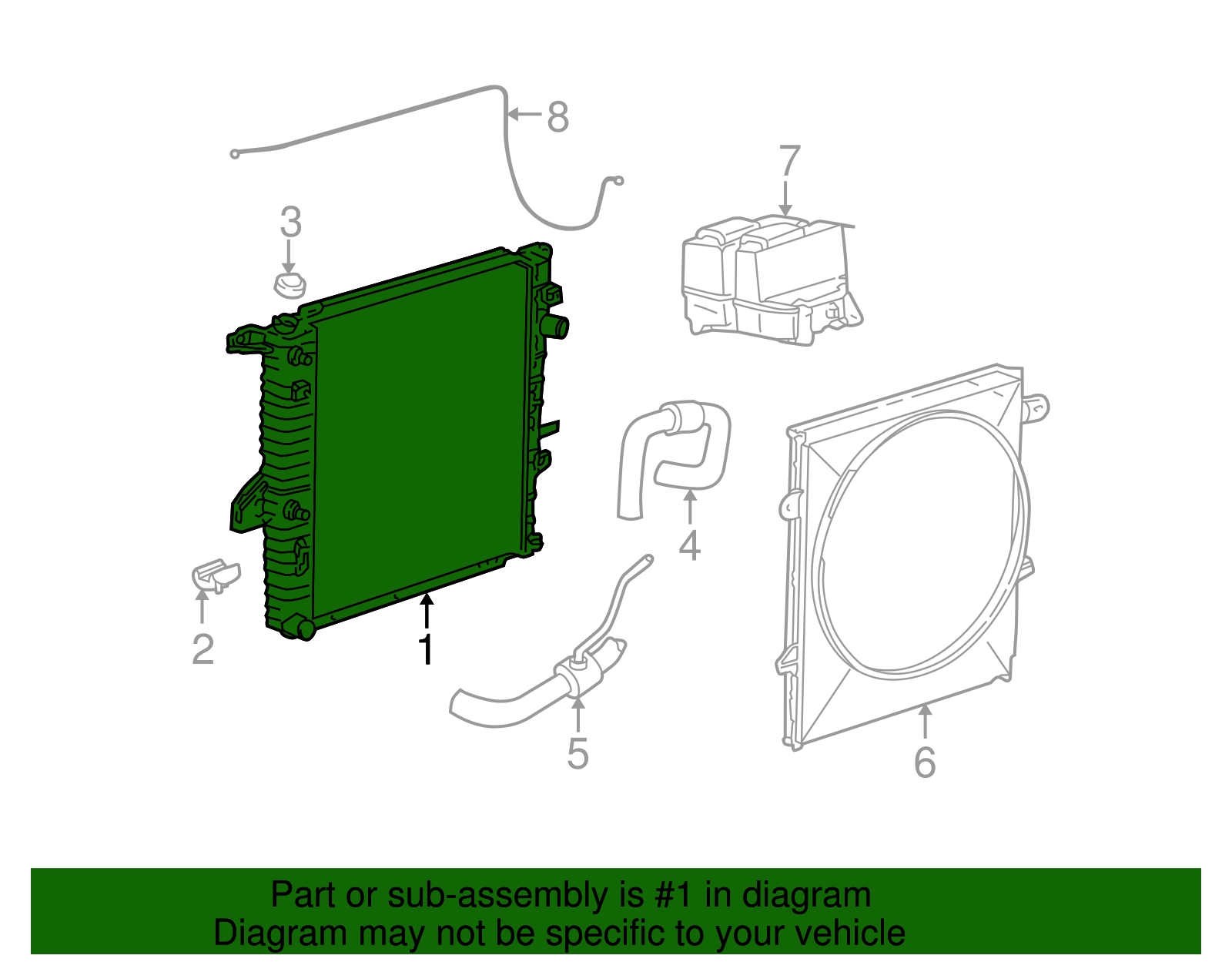 8
7
3
4
2
1
5
6

Part or sub-assembly is #1 in diagram
Diagram may not be specific to your vehicle