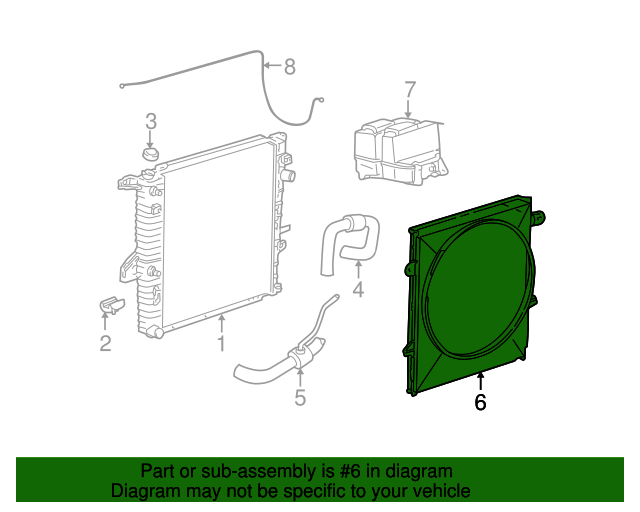 8
7
3
4
2
1
5
6

Part or sub-assembly is #6 in diagram
Diagram may not be specific to your vehicle