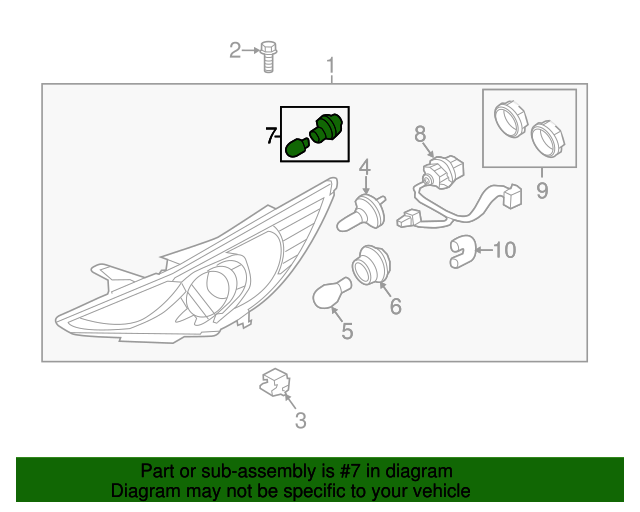 2
1
7
8
9
4
10
6
5
3

Part or sub-assembly is #7 in diagram
Diagram may not be specific to your vehicle