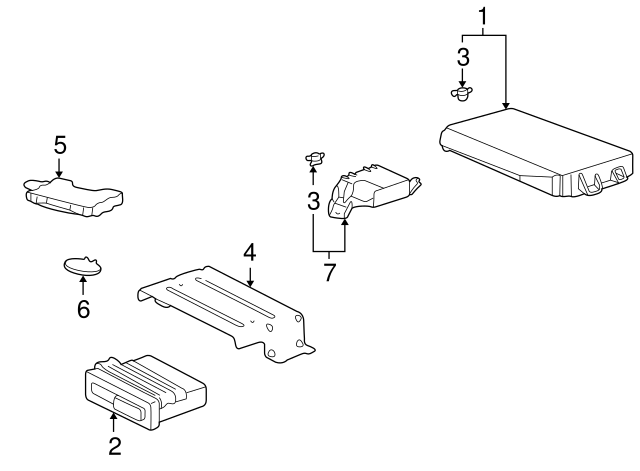 1
3
5
3
7
4
6
2