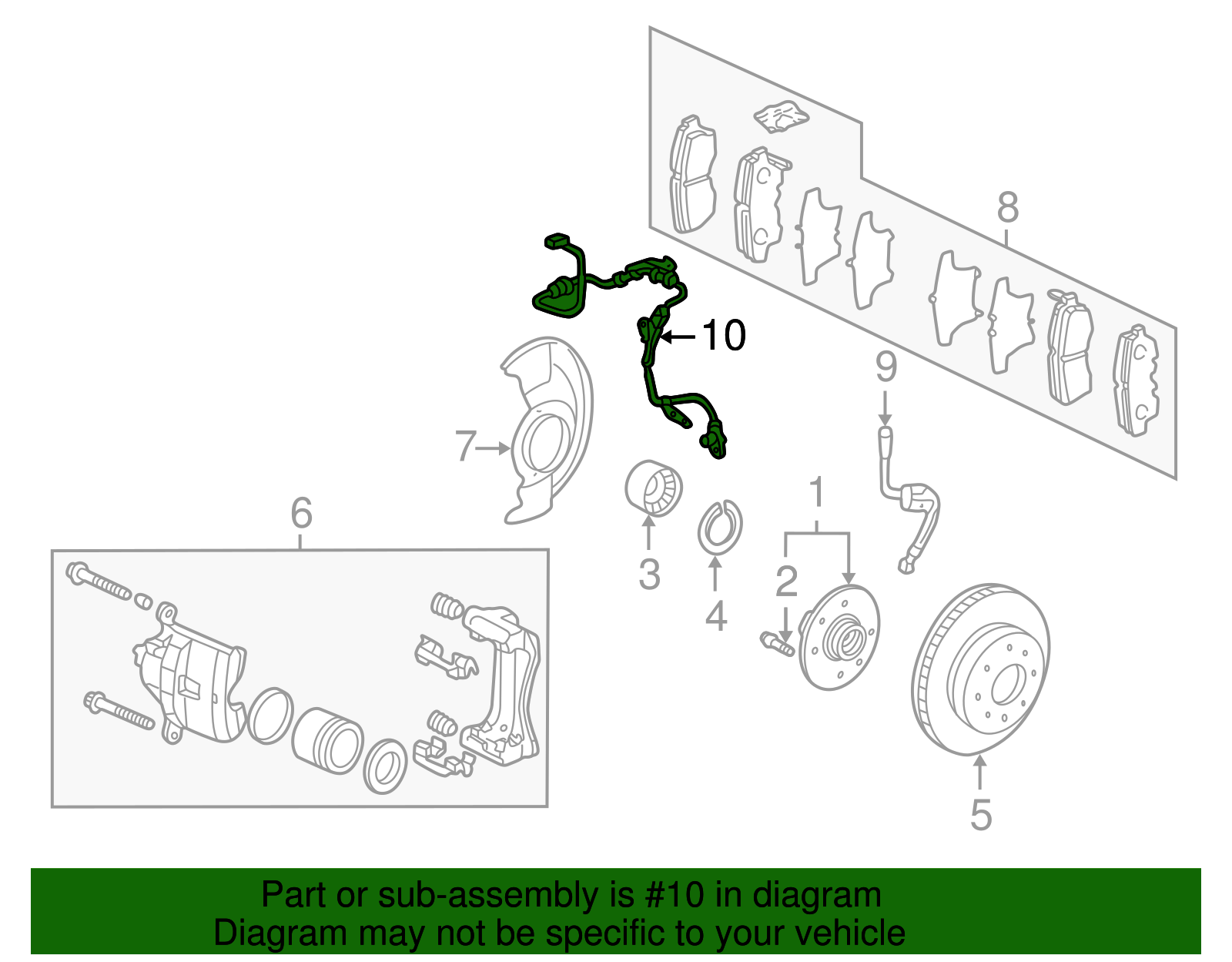 8

10

9

7

6

3

4

1

2

5

Part or sub-assembly is #10 in diagram
Diagram may not be specific to your vehicle