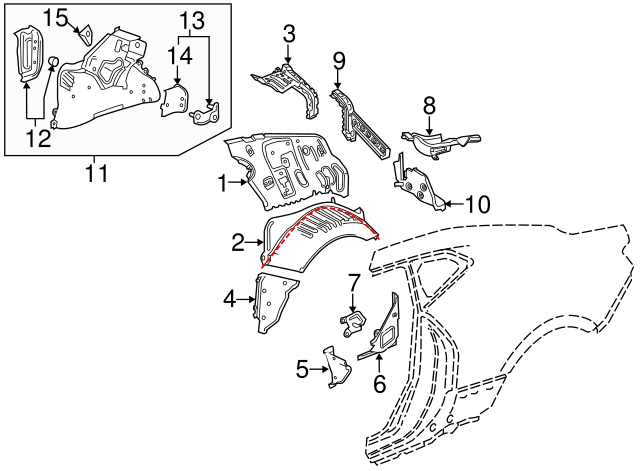 15
13
14
12
11
3
9
8
1
10
2
4
7
5
6