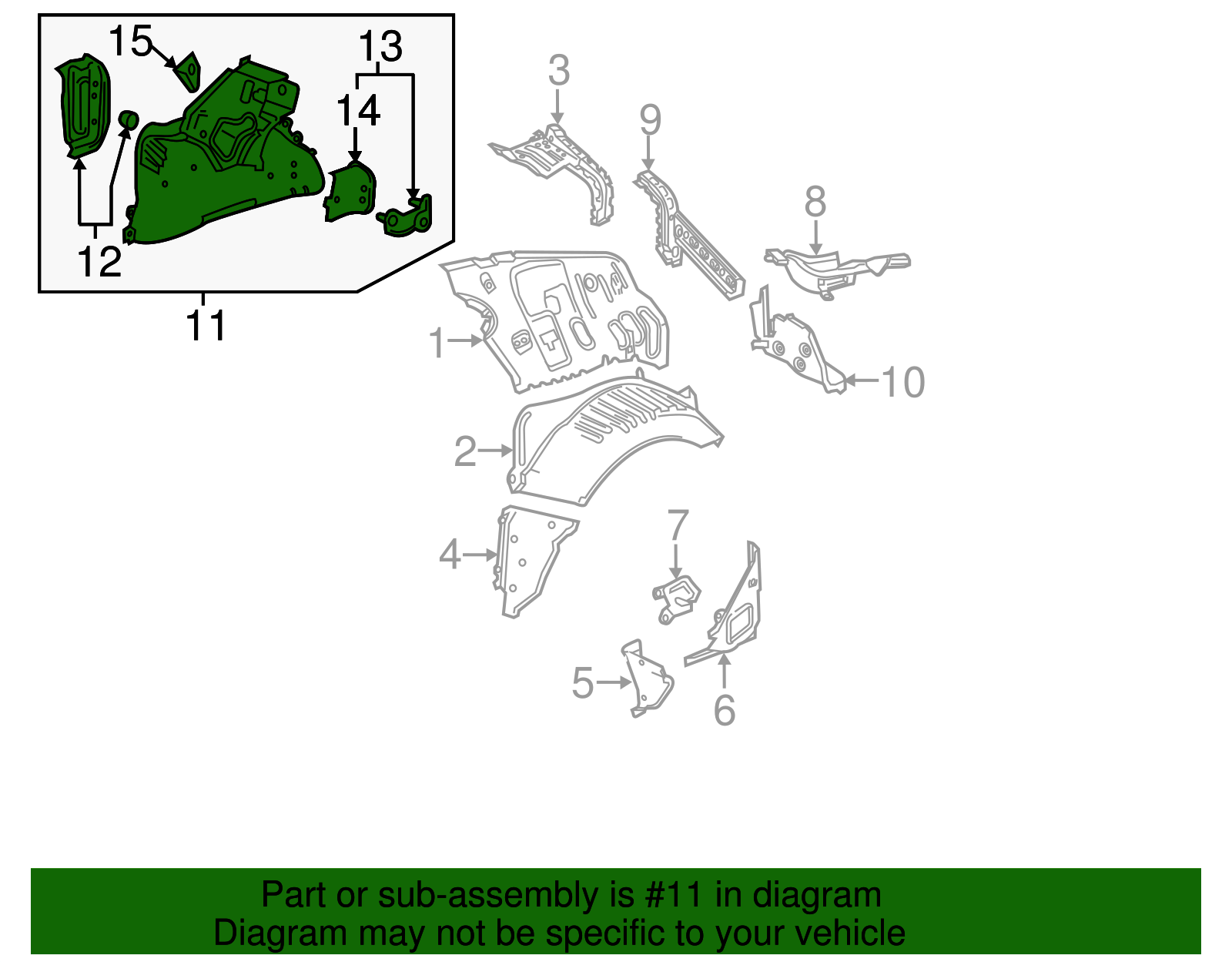 15
13
14
12
11
3
9
8
1
10
2
4
7
5
6

Part or sub-assembly is #11 in diagram
Diagram may not be specific to your vehicle